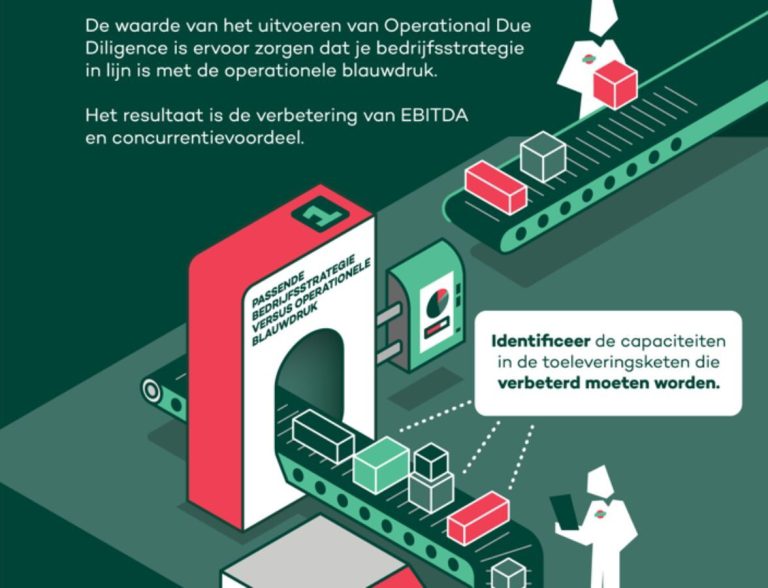 De waarde van het uitvoeren van Operational Due Diligence is ervoor zorgen dat je bedrijfsstrategie in lijn is met de operationele blauwdruk.

Het resultaat is de verbetering van EBITDA en concurrentievoordeel.

1

PASSENDE BEDRIJFSSTRATEGIE VERSUS OPERATIONELE BLAUWDRUK

Identificeer de capaciteiten in de toeleveringsketen die verbeterd moeten worden.